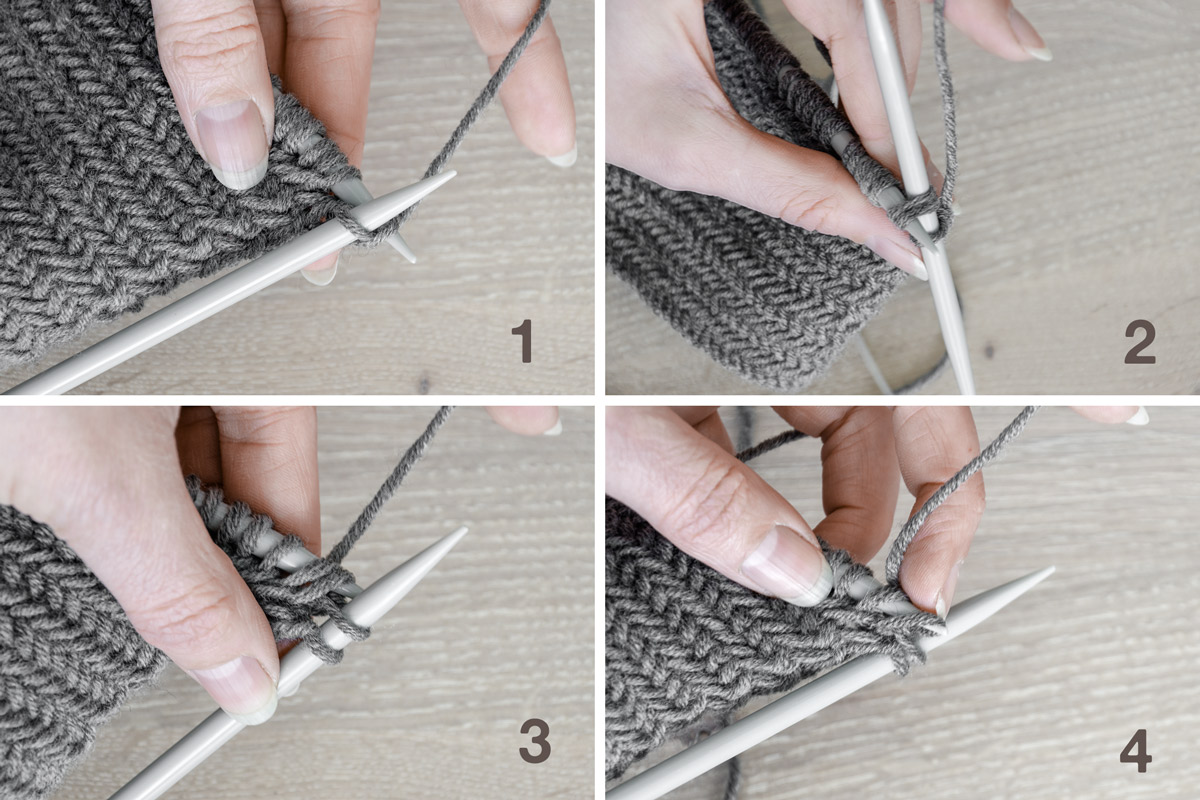 1

2

3

4